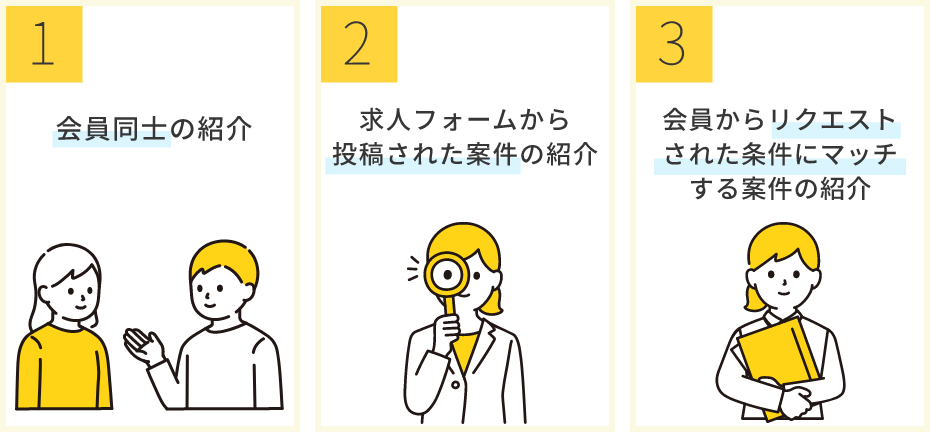 1

会員同士の紹介

2

求人フォームから投稿された案件の紹介

3

会員からリクエストされた条件にマッチする案件の紹介